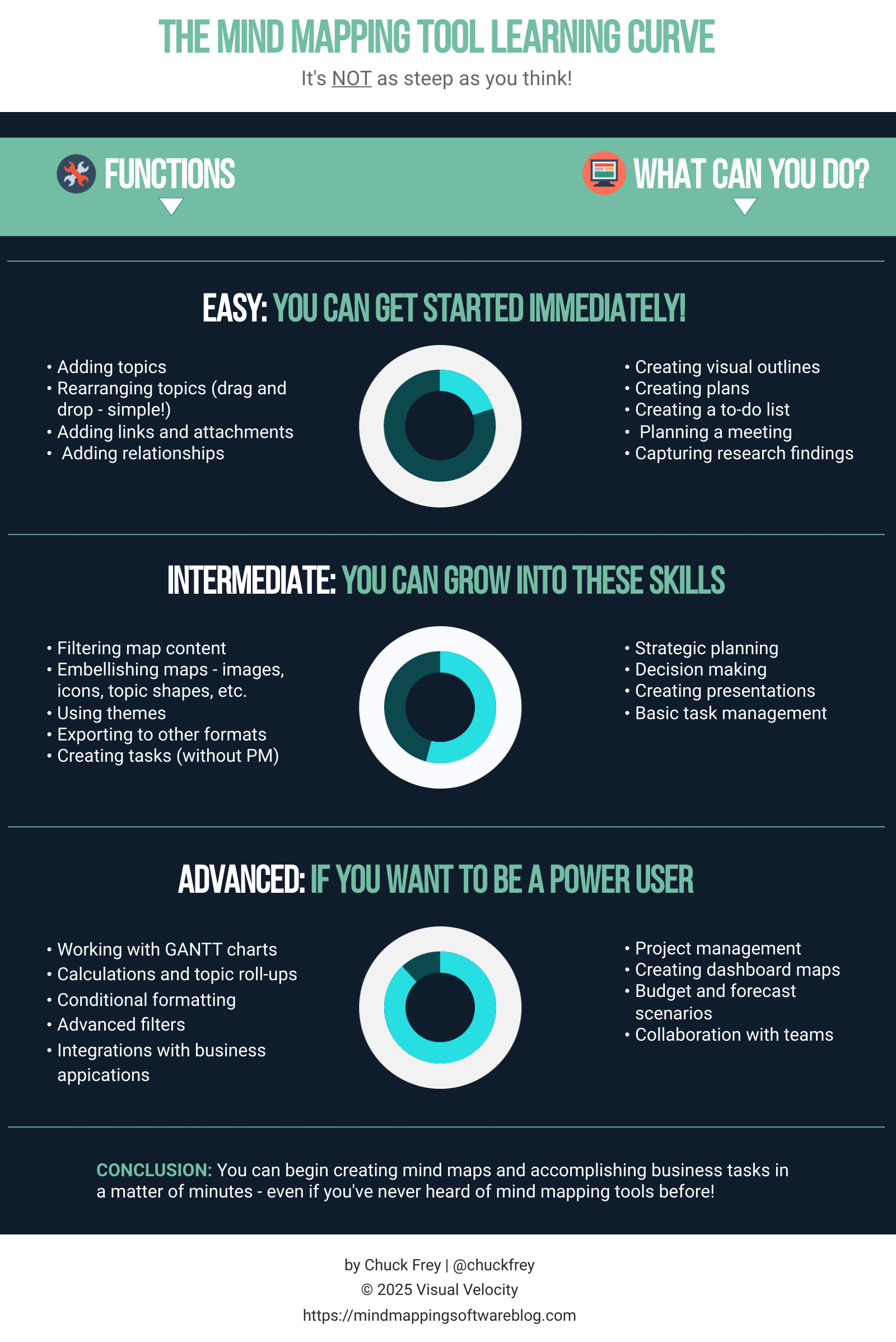 THE MIND MAPPING TOOL LEARNING CURVE

It's NOT as steep as you think!

FUNCTIONS

WHAT CAN YOU DO?

EASY: YOU CAN GET STARTED IMMEDIATELY!

• Adding topics
• Rearranging topics (drag and drop - simple!)
• Adding links and attachments
• Adding relationships

• Creating visual outlines
• Creating plans
• Creating a to-do list
• Planning a meeting
• Capturing research findings

INTERMEDIATE: YOU CAN GROW INTO THESE SKILLS

• Filtering map content
• Embellishing maps - images, icons, topic shapes, etc.
• Using themes
• Exporting to other formats
• Creating tasks (without PM)

• Strategic planning
• Decision making
• Creating presentations
• Basic task management

ADVANCED: IF YOU WANT TO BE A POWER USER

• Working with GANTT charts
• Calculations and topic roll-ups
• Conditional formatting
• Advanced filters
• Integrations with business appications

• Project management
• Creating dashboard maps
• Budget and forecast scenarios
• Collaboration with teams

CONCLUSION: You can begin creating mind maps and accomplishing business tasks in a matter of minutes - even if you've never heard of mind mapping tools before!

by Chuck Frey | @chuckfrey
© 2025 Visual Velocity
https://mindmappingsoftwareblog.com